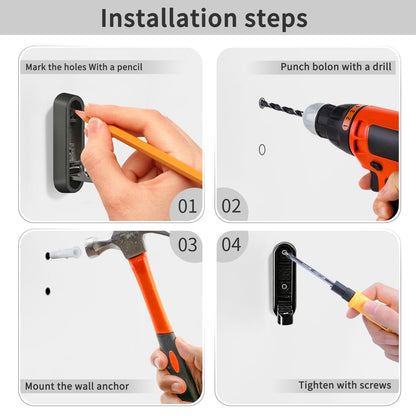 Installation steps

Mark the holes With a pencil

01

Punch bolon with a drill

02

03

Mount the wall anchor

04

Tighten with screws