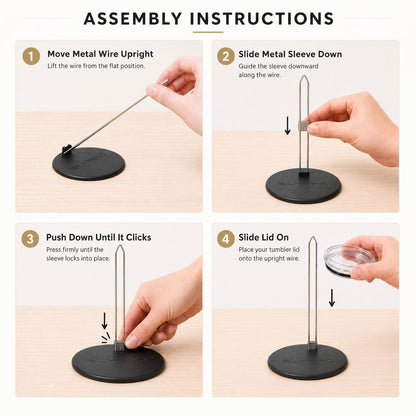 ASSEMBLY INSTRUCTIONS

1 Move Metal Wire Upright
Lift the wire from the flat position.

2 Slide Metal Sleeve Down
Guide the sleeve downward along the wire.

3 Push Down Until It Clicks
Press firmly until the sleeve locks into place.

4 Slide Lid On
Place your tumbler lid onto the upright wire.