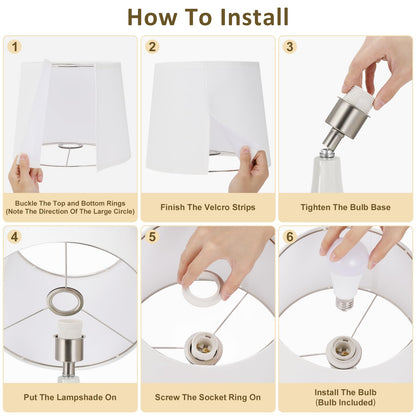 How To Install

1

Buckle The Top and Bottom Rings (Note The Direction Of The Large Circle)

2

Finish The Velcro Strips

3

Tighten The Bulb Base

4

Put The Lampshade On

5

Screw The Socket Ring On

6

Install The Bulb (Bulb Included)