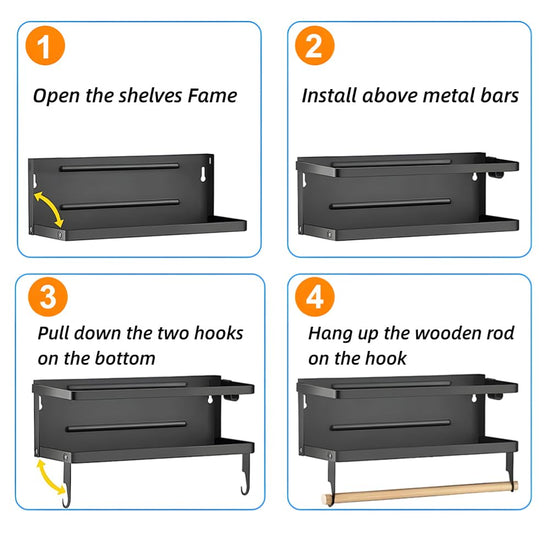 1

Open the shelves Fame

2

Install above metal bars

3

Pull down the two hooks on the bottom

4

Hang up the wooden rod on the hook