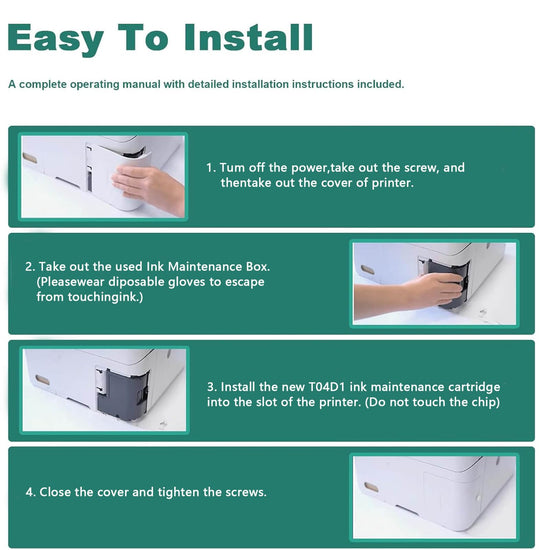 Easy To Install

A complete operating manual with detailed installation instructions included.

1. Tum off the power,take out the screw, and thentake out the cover of printer.

2. Take out the used Ink Maintenance Box. (Pleasewear diposable gloves to escape from touchingink.)

3. Install the new T04D1 ink maintenance cartridge into the slot of the printer. (Do not touch the chip)

4. Close the cover and tighten the screws.