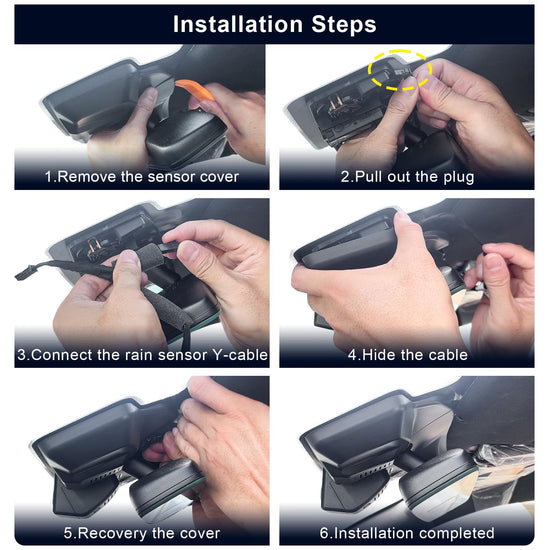 Installation Steps

1.Remove the sensor cover

2.Pull out the plug

3.Connect the rain sensor Y-cable

4.Hide the cable

5.Recovery the cover

6.Installation completed