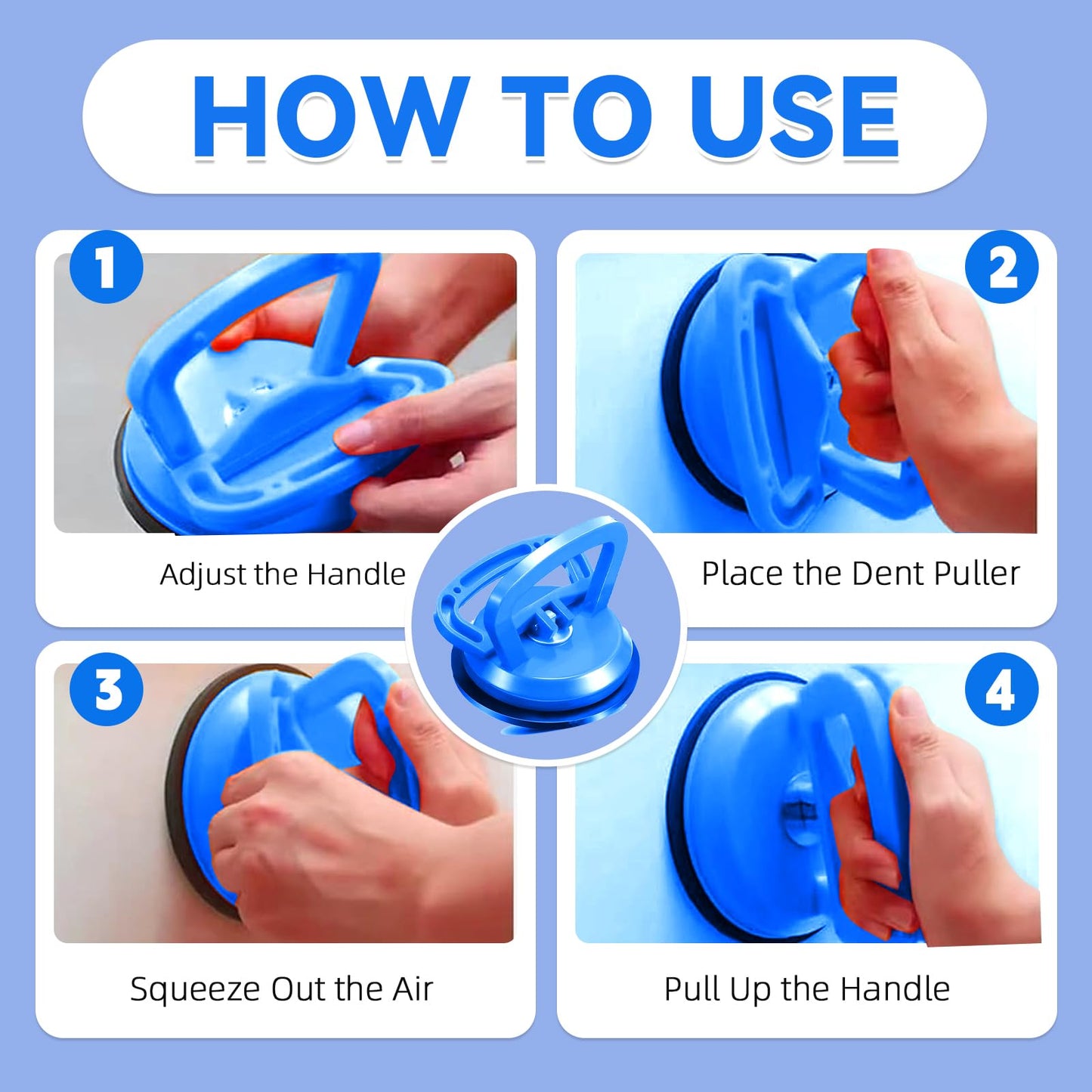 HOW TO USE

1

Adjust the Handle

2

Place the Dent Puller

3

Squeeze Out the Air

4

Pull Up the Handle