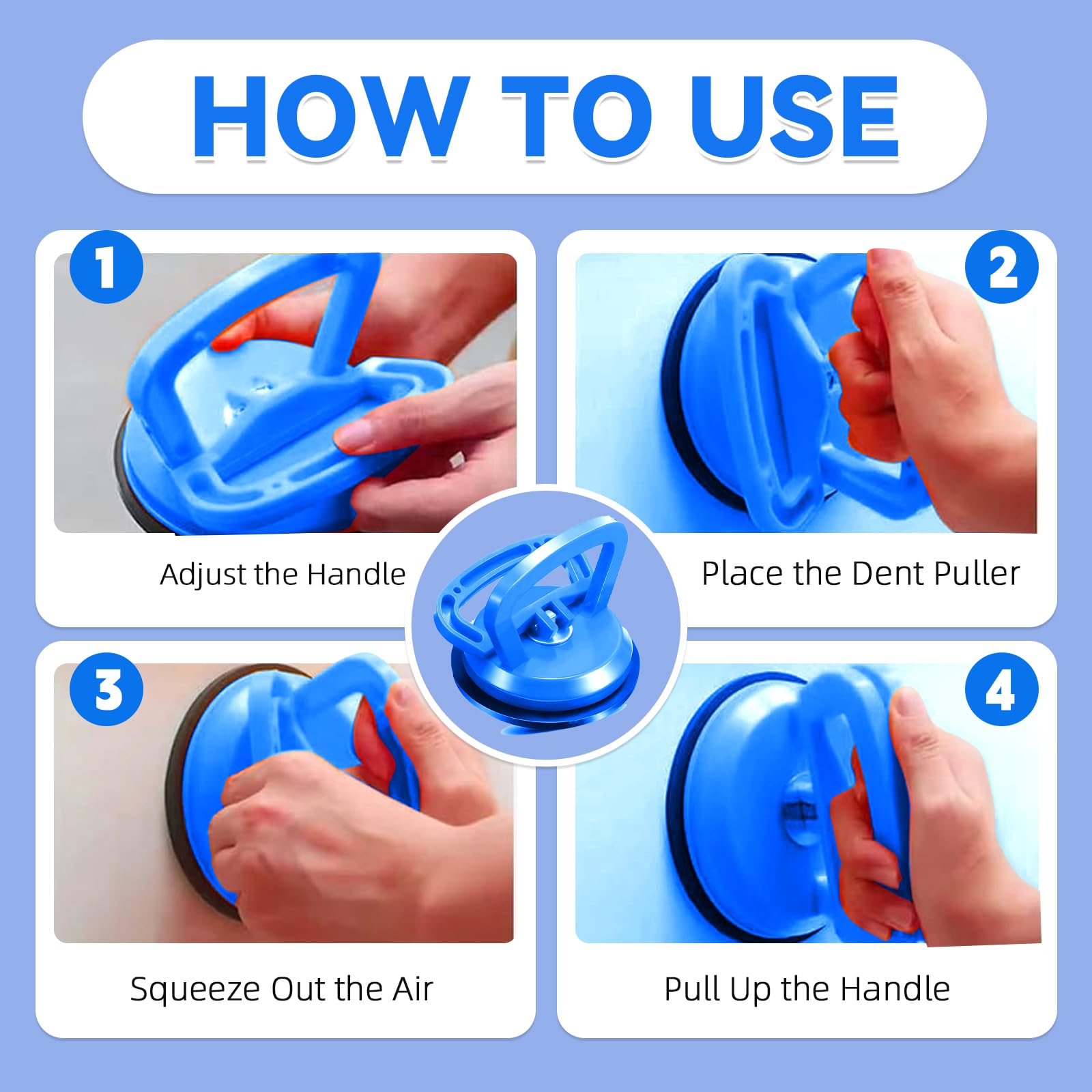 HOW TO USE

1

Adjust the Handle

2

Place the Dent Puller

3

Squeeze Out the Air

4

Pull Up the Handle