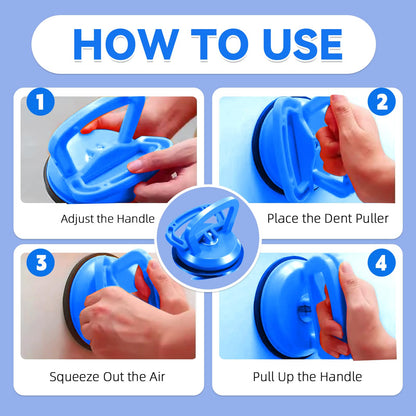 HOW TO USE

1

Adjust the Handle

2

Place the Dent Puller

3

Squeeze Out the Air

4

Pull Up the Handle