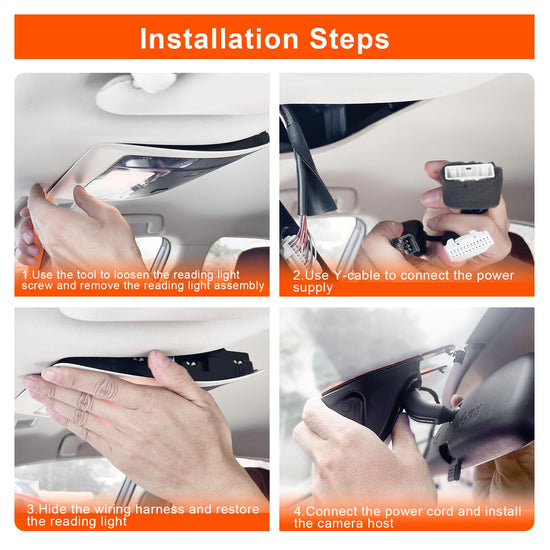 Installation Steps

1.Use the tool to loosen the reading light screw and remove the reading light assembly

2.Use Y-cable to connect the power supply

3.Hide the wiring harness and restore the reading light

4.Connect the power cord and install the camera host