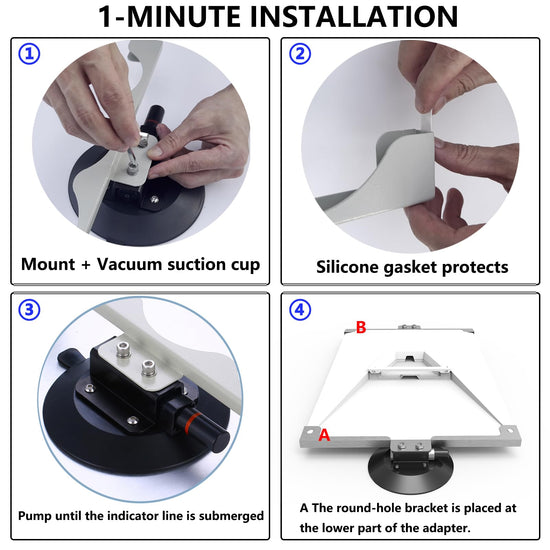 1-MINUTE INSTALLATION

①

Mount + Vacuum suction cup

②

Silicone gasket protects

③

Pump until the indicator line is submerged

④

B

A

A The round-hole bracket is placed at the lower part of the adapter.