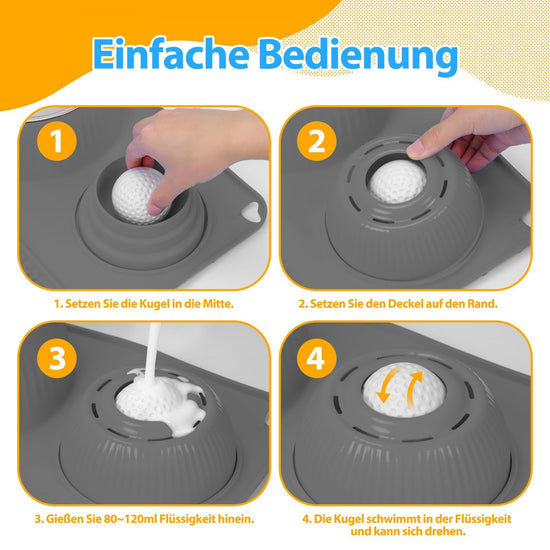 Einfache Bedienung

1

1. Setzen Sie die Kugel in die Mitte.

2

2. Setzen Sie den Deckel auf den Rand.

3

3. Gießen Sie 80~120ml Flüssigkeit hinein.

4

4. Die Kugel schwimmt in der Flüssigkeit und kann sich drehen.