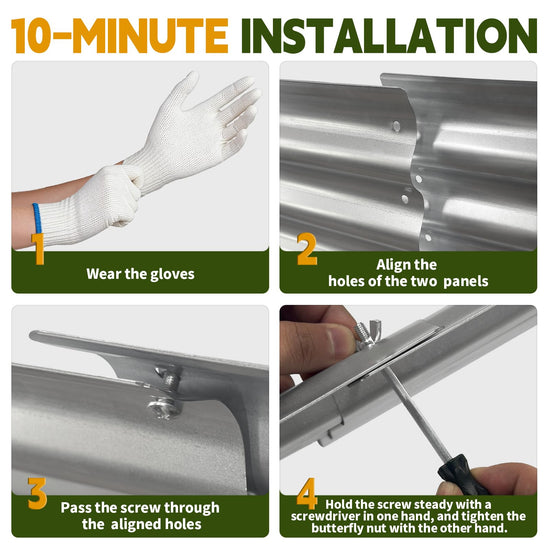 10-MINUTE INSTALLATION

1
Wear the gloves

2
Align the holes of the two panels

3
Pass the screw through the aligned holes

4
Hold the screw steady with a screwdriver in one hand, and tighten the butterfly nut with the other hand.