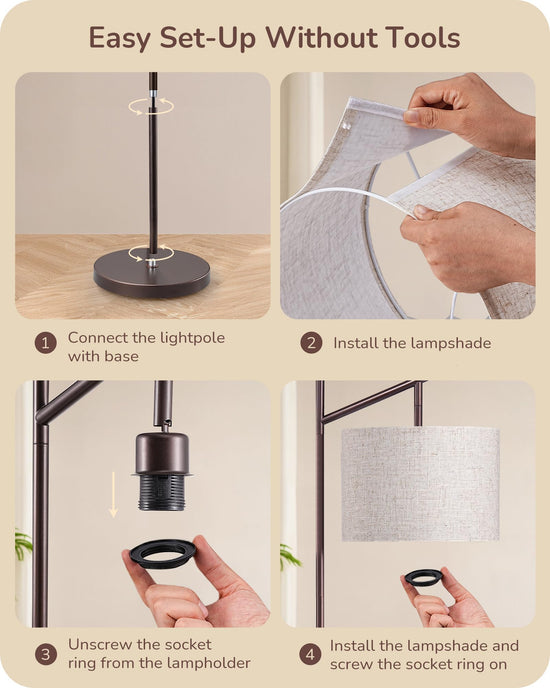 Easy Set-Up Without Tools

1 Connect the lightpole with base

2 Install the lampshade

3 Unscrew the socket ring from the lampholder

4 Install the lampshade and screw the socket ring on