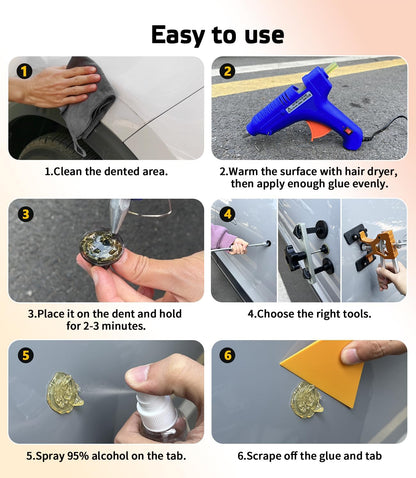 Easy to use

1

1.Clean the dented area.

2

2.Warm the surface with hair dryer, then apply enough glue evenly.

3

3.Place it on the dent and hold for 2-3 minutes.

4

4.Choose the right tools.

5

5.Spray 95% alcohol on the tab.

6

6.Scrape off the glue and tab