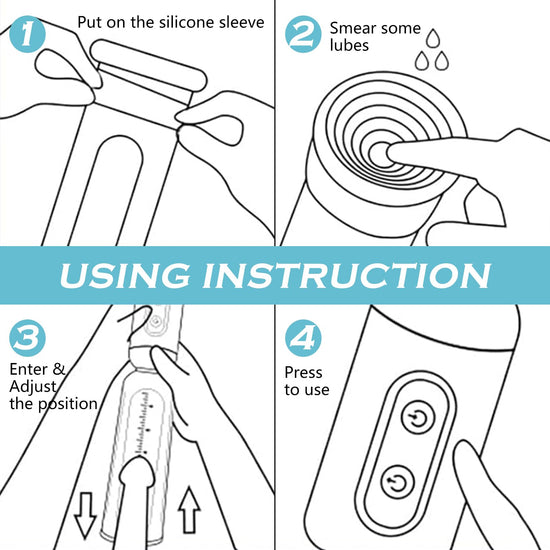 1 Put on the silicone sleeve

2 Smear some lubes

USING INSTRUCTION

3 Enter & Adjust the position

4 Press to use