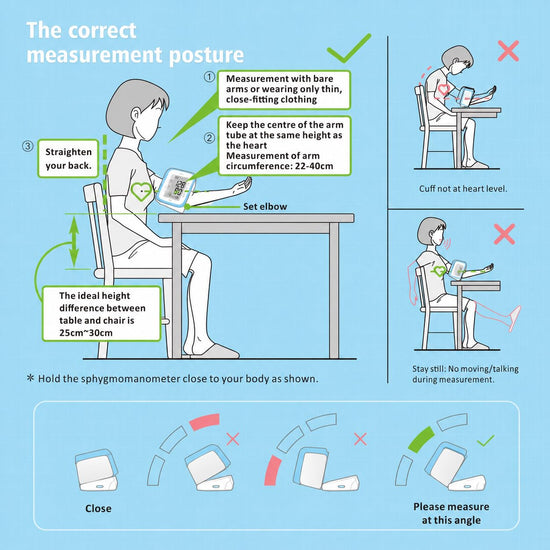 The correct measurement posture

① Measurement with bare arms or wearing only thin, close-fitting clothing

② Keep the centre of the arm tube at the same height as the heart
Measurement of arm circumference: 22-40cm

③ Straighten your back.

Set elbow

The ideal height difference between table and chair is 25cm~30cm

* Hold the sphygmomanometer close to your body as shown.

Cuff not at heart level.

Stay still: No moving/talking during measurement.

Close

Please measure at this angle