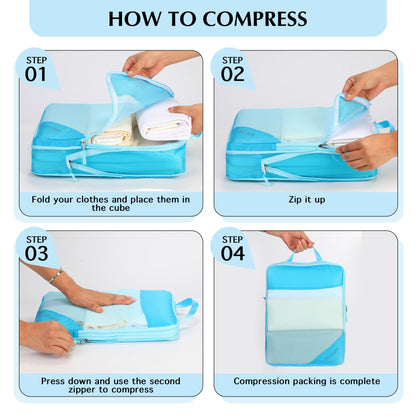 HOW TO COMPRESS

STEP 01

Fold your clothes and place them in the cube

STEP 02

Zip it up

STEP 03

Press down and use the second zipper to compress

STEP 04

Compression packing is complete