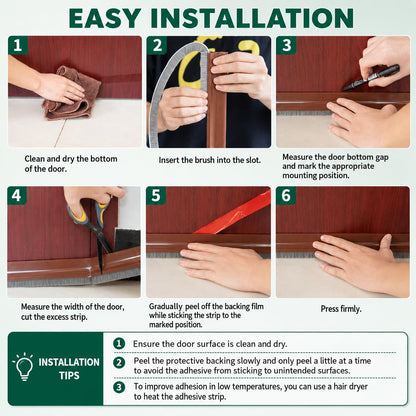 EASY INSTALLATION

1

Clean and dry the bottom of the door.

2

Insert the brush into the slot.

3

Measure the door bottom gap and mark the appropriate mounting position.

4

Measure the width of the door, cut the excess strip.

5

Gradually peel off the backing film while sticking the strip to the marked position.

6

Press firmly.

INSTALLATION TIPS

1 Ensure the door surface is clean and dry.

2 Peel the protective backing slowly and only peel a little at a time to avoid the adhesive from sticking to unintended surfaces.

3 To improve adhesion in low temperatures, you can use a hair dryer to heat the adhesive strip.