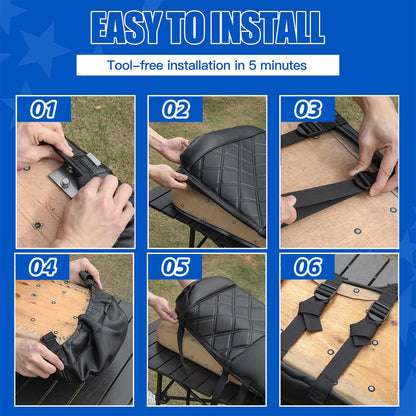 EASY TO INSTALL

Tool-free installation in 5 minutes

01

02

03

04

05

06