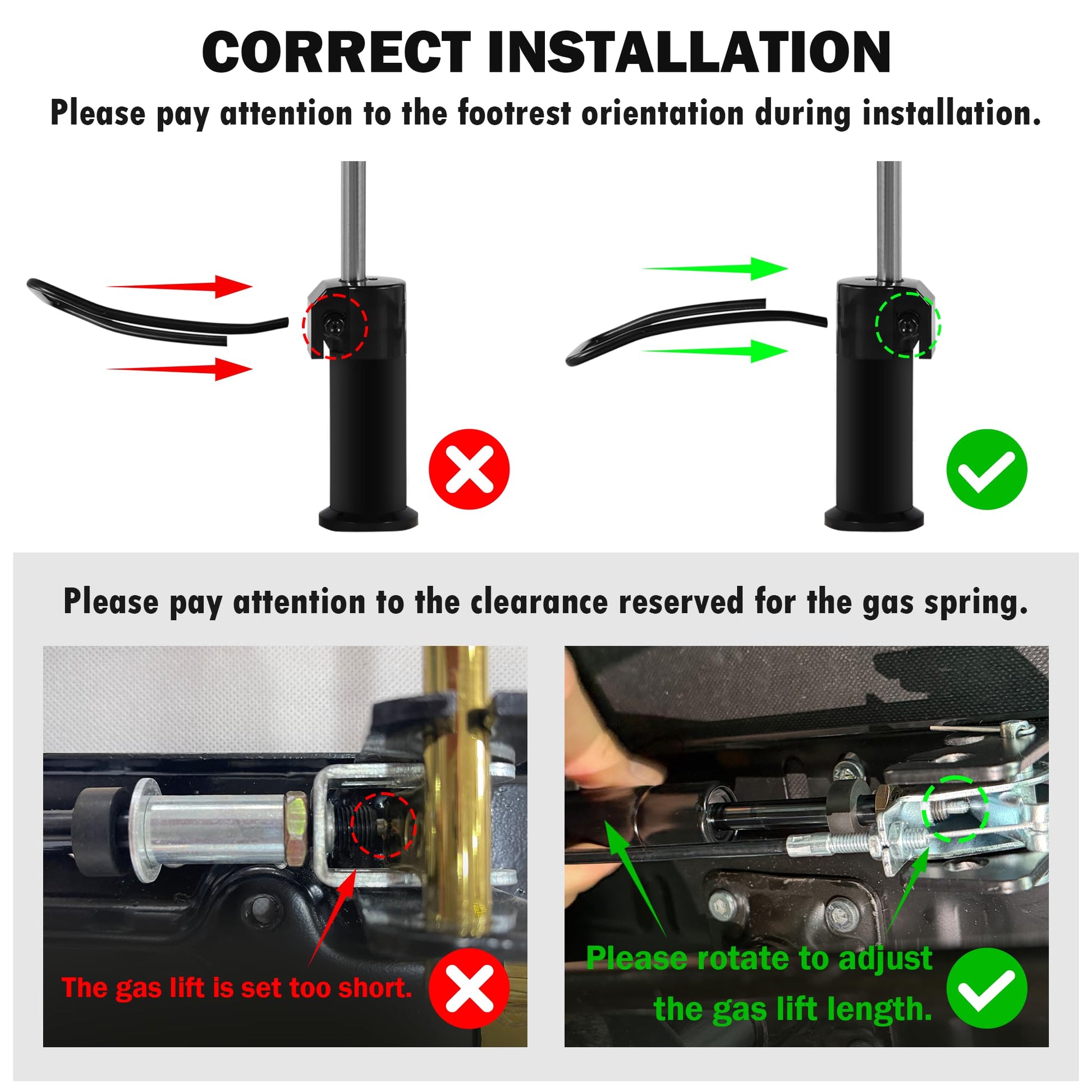 CORRECT INSTALLATION

Please pay attention to the footrest orientation during installation.

Please pay attention to the clearance reserved for the gas spring.

The gas lift is set too short.

Please rotate to adjust the gas lift length.