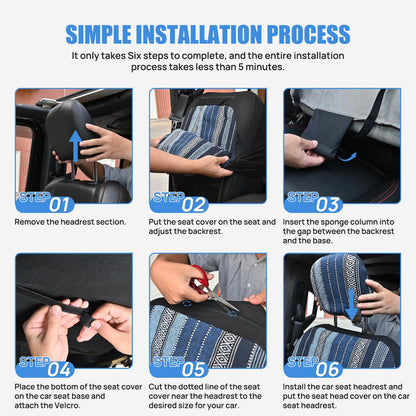 SIMPLE INSTALLATION PROCESS

It only takes Six steps to complete, and the entire installation process takes less than 5 minutes.

STEP 01

Remove the headrest section.

STEP 02

Put the seat cover on the seat and adjust the backrest.

STEP 03

Insert the sponge column into the gap between the backrest and the base.

STEP 04

Place the bottom of the seat cover on the car seat base and attach the Velcro.

STEP 05

Cut the dotted line of the seat cover near the headrest to the desired size for your car.

STEP 06

Install the car seat headrest and put the seat head cover on the car seat headrest.