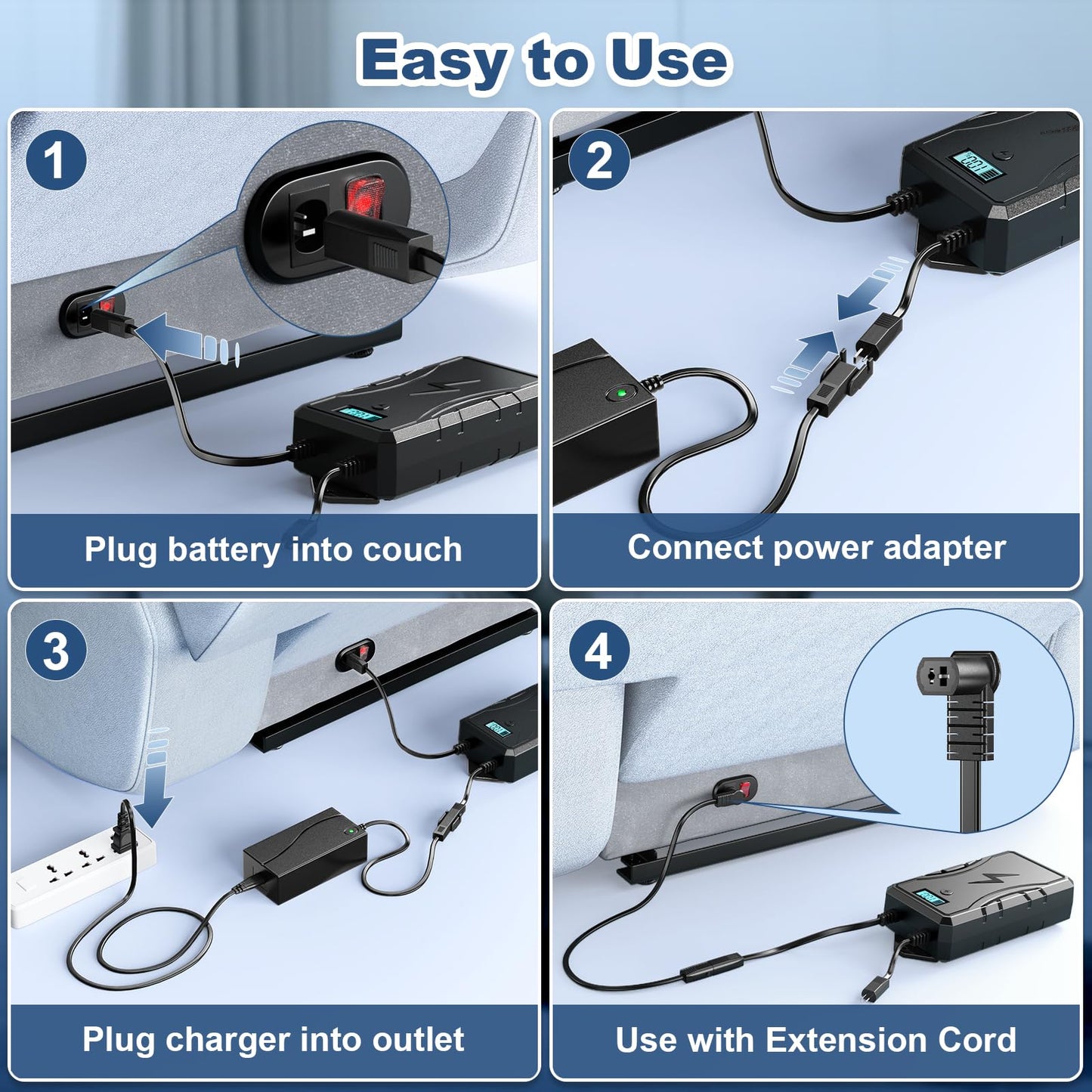 Easy to Use

1

Plug battery into couch

2

Connect power adapter

3

Plug charger into outlet

4

Use with Extension Cord