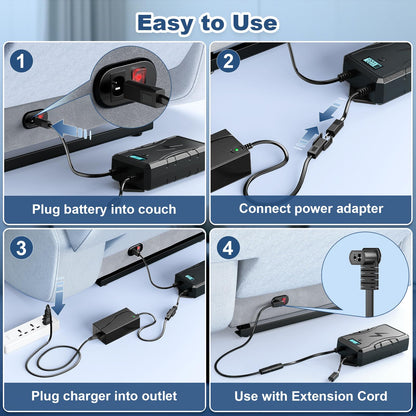 Easy to Use

1

Plug battery into couch

2

Connect power adapter

3

Plug charger into outlet

4

Use with Extension Cord