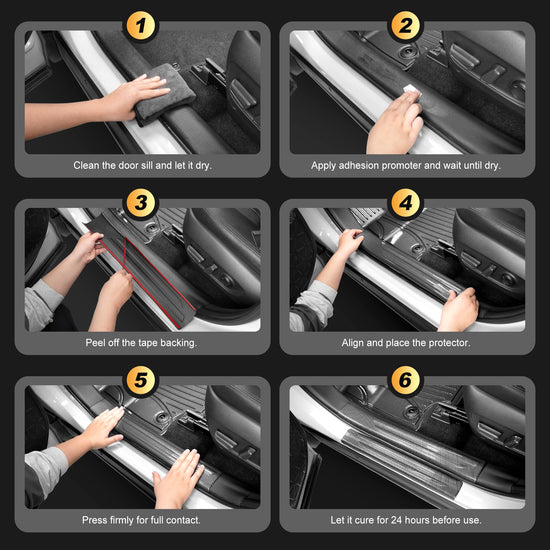 1

Clean the door sill and let it dry.

2

Apply adhesion promoter and wait until dry.

3

Peel off the tape backing.

4

Align and place the protector.

5

Press firmly for full contact.

6

Let it cure for 24 hours before use.