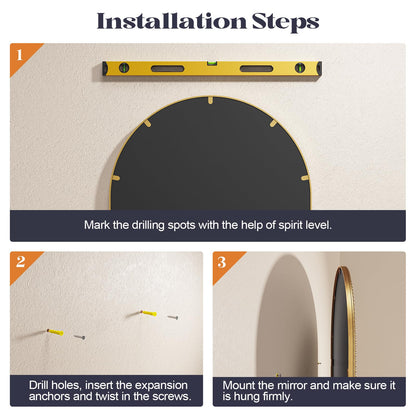 Installation Steps

1

Mark the drilling spots with the help of spirit level.

2

Drill holes, insert the expansion anchors and twist in the screws.

3

Mount the mirror and make sure it is hung firmly.